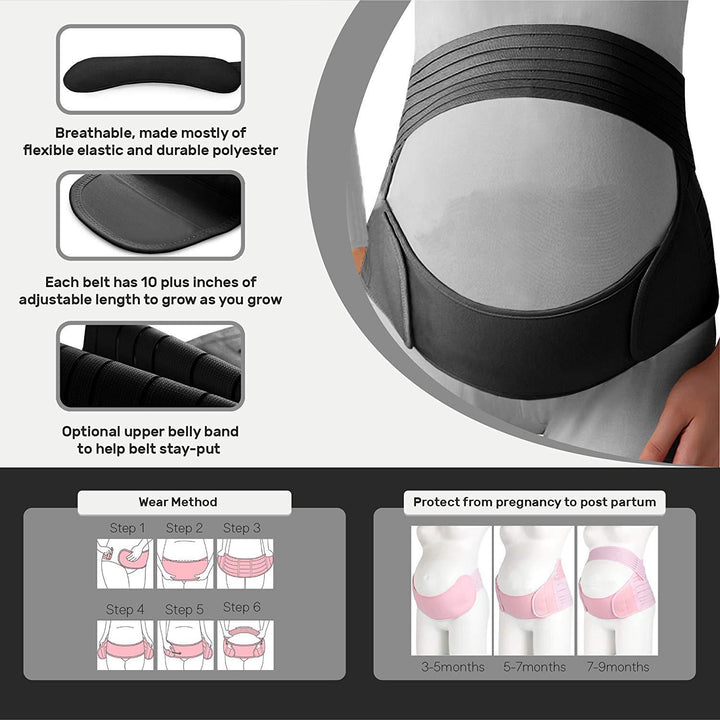 Breathable, made mostly of flexible elastic and durable polyester

Each belt has 10 plus inches of adjustable length to grow as you grow

Optional upper belly band to help belt stay-put

Wear Method

Step 1 Step 2 Step 3

Step 4 Step 5 Step 6

Protect from pregnancy to post partum

3-5months 5-7months 7-9months